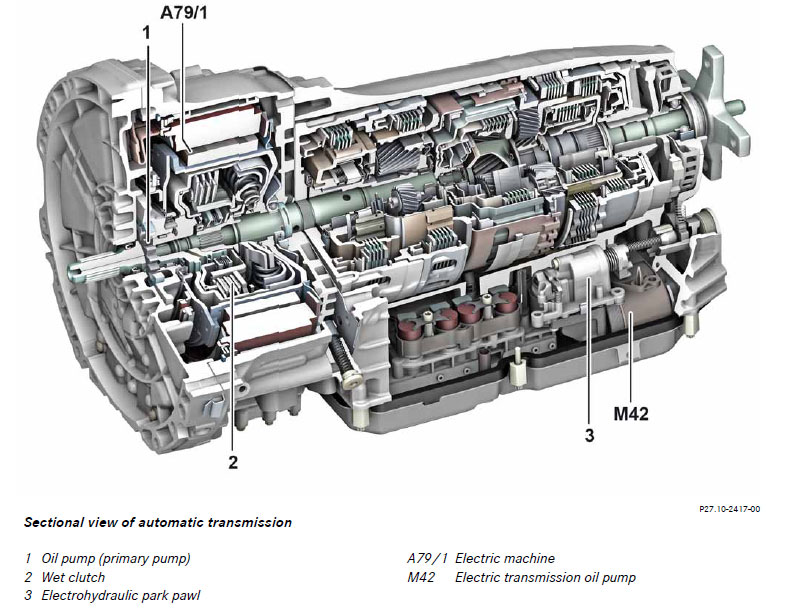 A79/1
1
2
3
M42

P27.10-2417-00

Sectional view of automatic transmission

1 Oil pump (primary pump)
2 Wet clutch
3 Electrohydraulic park pawl

A79/1 Electric machine
M42 Electric transmission oil pump